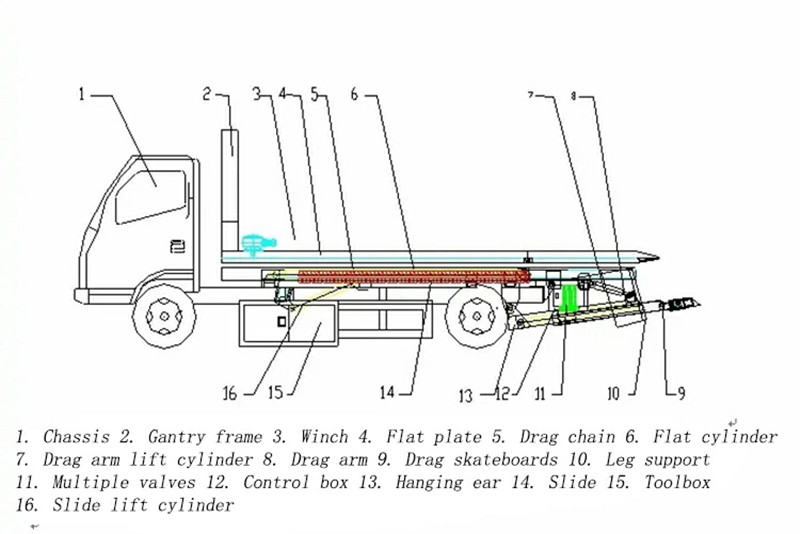 1
2
3
4
5
6
7
8
16
15
14
13
12
11
10
9

1. Chassis 2. Gantry frame 3. Winch 4. Flat plate 5. Drag chain 6. Flat cylinder
7. Drag arm lift cylinder 8. Drag arm 9. Drag skateboards 10. Leg support
11. Multiple valves 12. Control box 13. Hanging ear 14. Slide 15. Toolbox
16. Slide lift cylinder